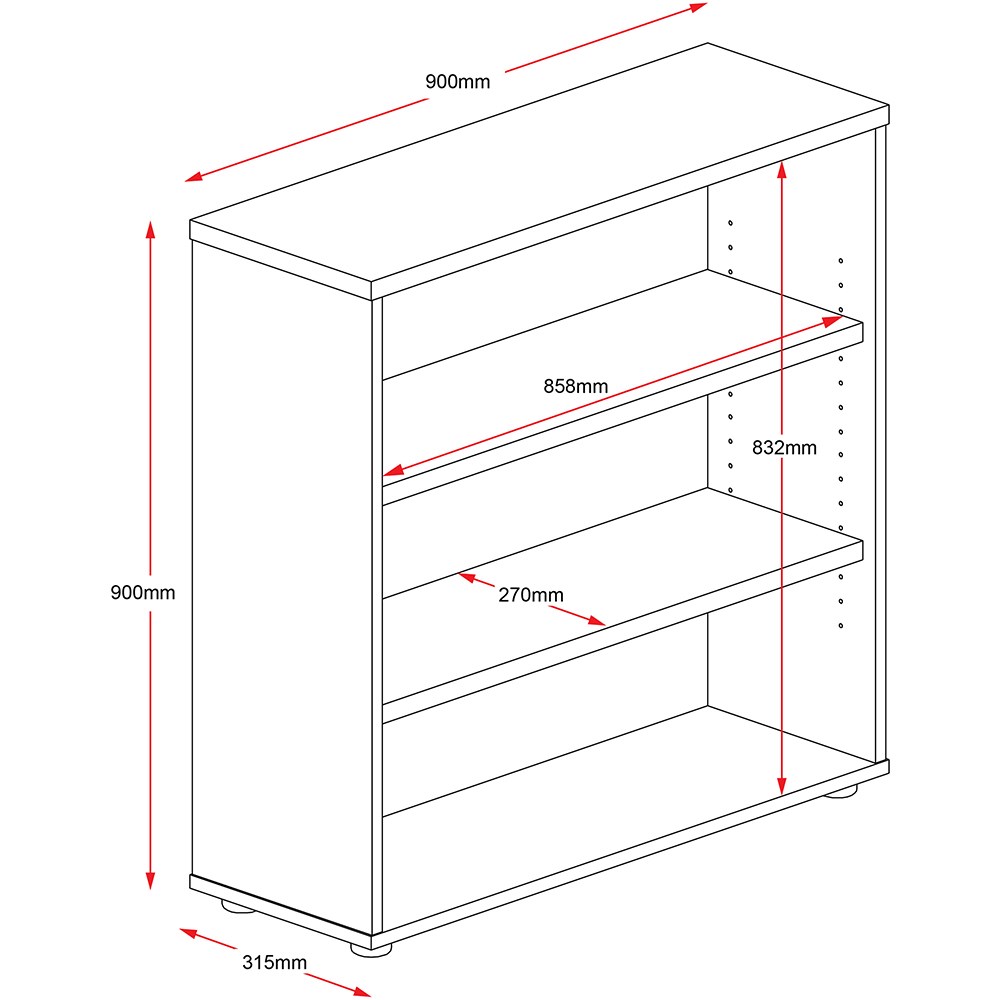 900mm

858mm

832mm

900mm

270mm

315mm