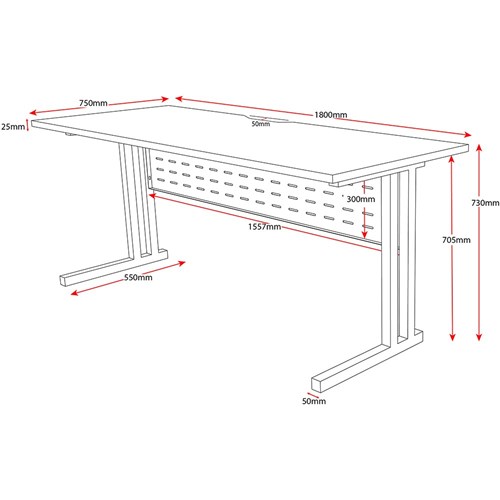 750mm

1800mm

25mm

50mm

300mm

730mm

1557mm

705mm

550mm

50mm